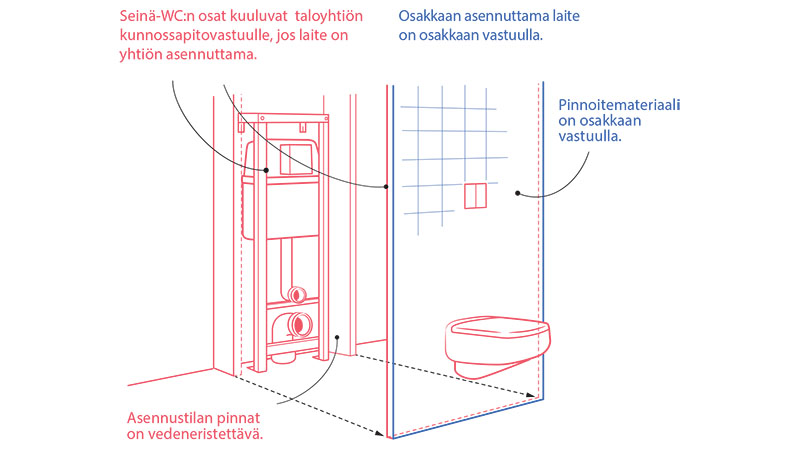 Seinä-WC:n osat kuuluvat taloyhtiön kunnossapitovastuulle, jos laite on yhtiön asennuttama.

Osakkaan asennuttama laite on osakkaan vastuulla.

Pinnoitemateriaali on osakkaan vastuulla.

Asennustilan pinnat on vedeneristettävä.