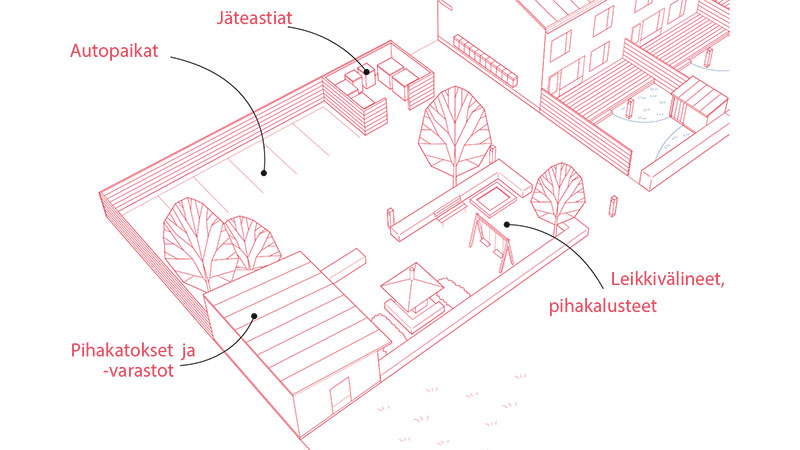 Jäteastiat

Autopaikat

Leikkivälineet, pihakalusteet

Pihakatokset ja -varastot